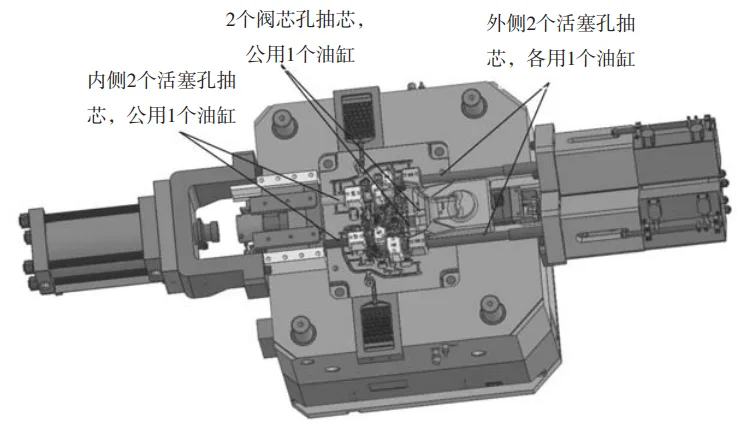 2个阀芯孔抽芯，公用1个油缸

外侧2个活塞孔抽芯，各用1个油缸

内侧2个活塞孔抽芯，公用1个油缸