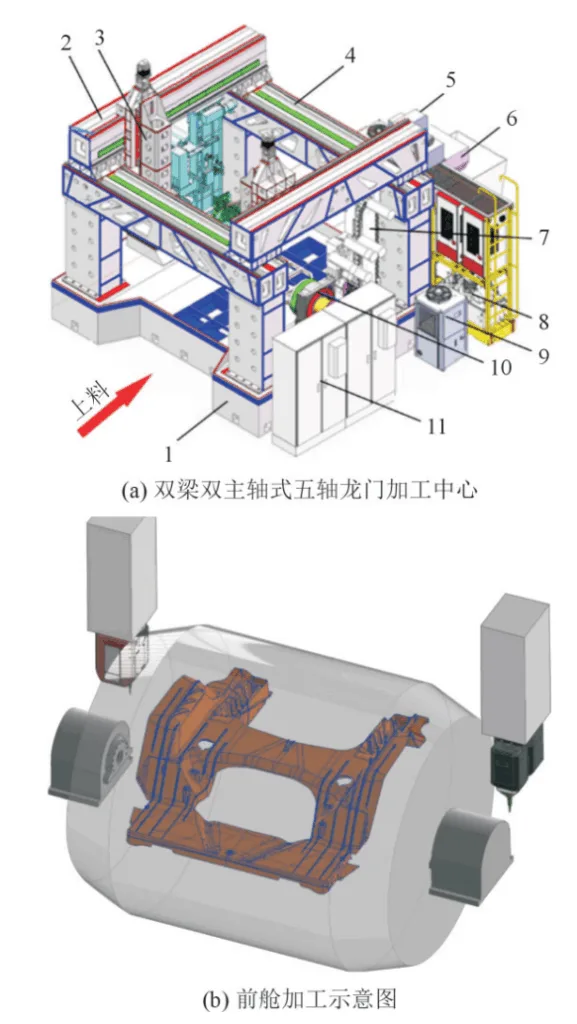 2
3
4
5
6
7
8
9
10
11
1
上料

(a) 双梁双主轴式五轴龙门加工中心

(b) 前舱加工示意图