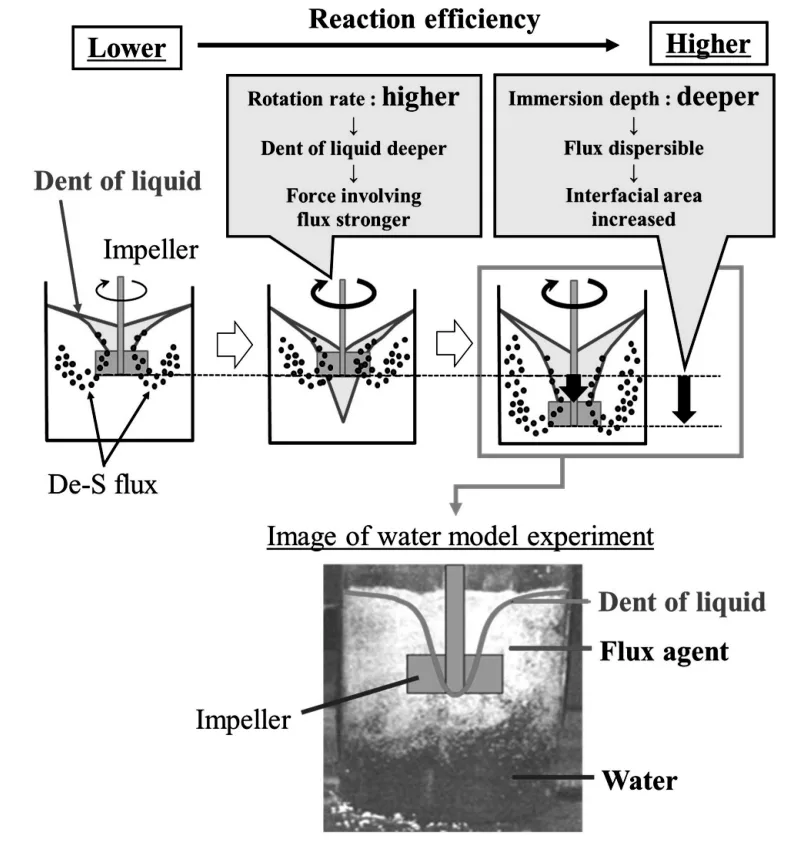 Reaction efficiency

Lower

Higher

Rotation rate : higher
↓
Dent of liquid deeper
↓
Force involving flux stronger

Immersion depth : deeper
↓
Flux dispersible
↓
Interfacial area increased

Dent of liquid

Impeller

De-S flux

Image of water model experiment

Dent of liquid

Flux agent

Impeller

Water