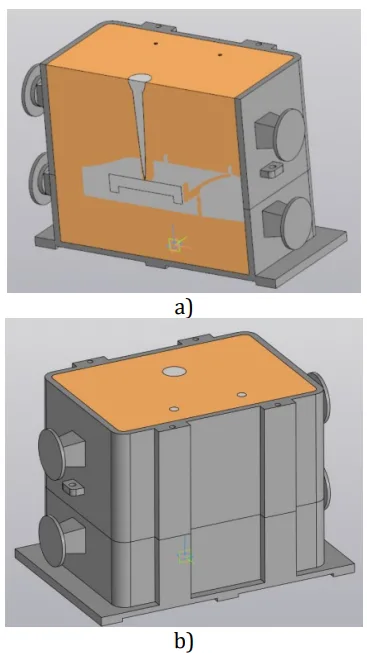 a)

b)