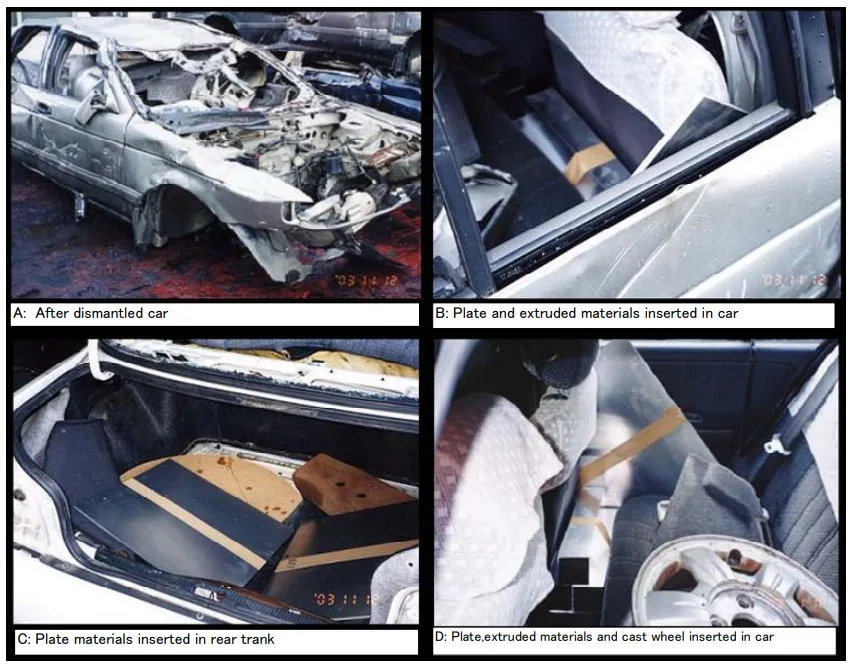 '03 11 12

A: After dismantled car

'03 11 12

B: Plate and extruded materials inserted in car

'03 11 12

C: Plate materials inserted in rear trank

D: Plate,extruded materials and cast wheel inserted in car