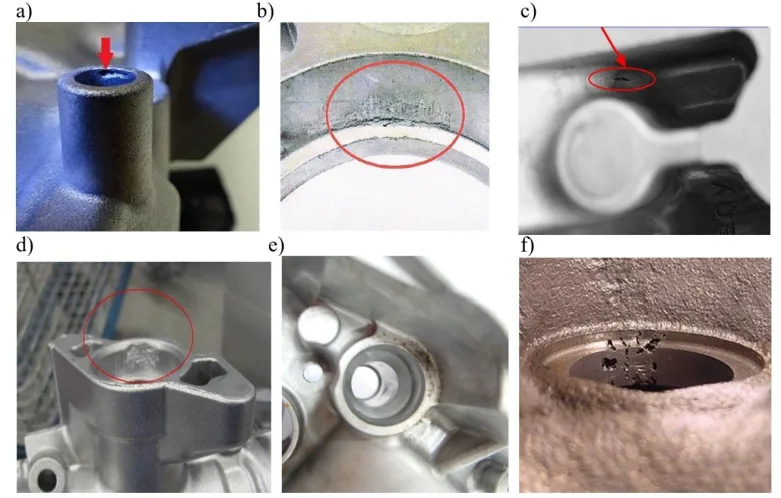 a)

b)

c)

d)

e)

f)