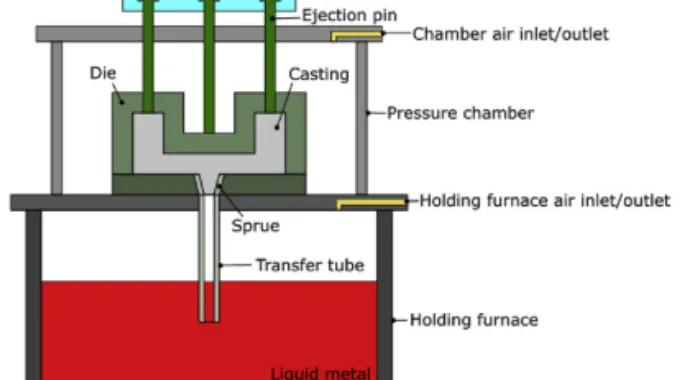 Ejection pin
Chamber air inlet/outlet
Die
Casting
Pressure chamber
Holding furnace air inlet/outlet
Sprue
Transfer tube
Holding furnace
Liquid metal