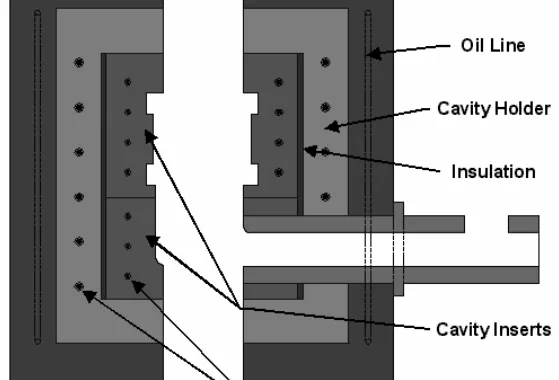 Oil Line

Cavity Holder

Insulation

Cavity Inserts