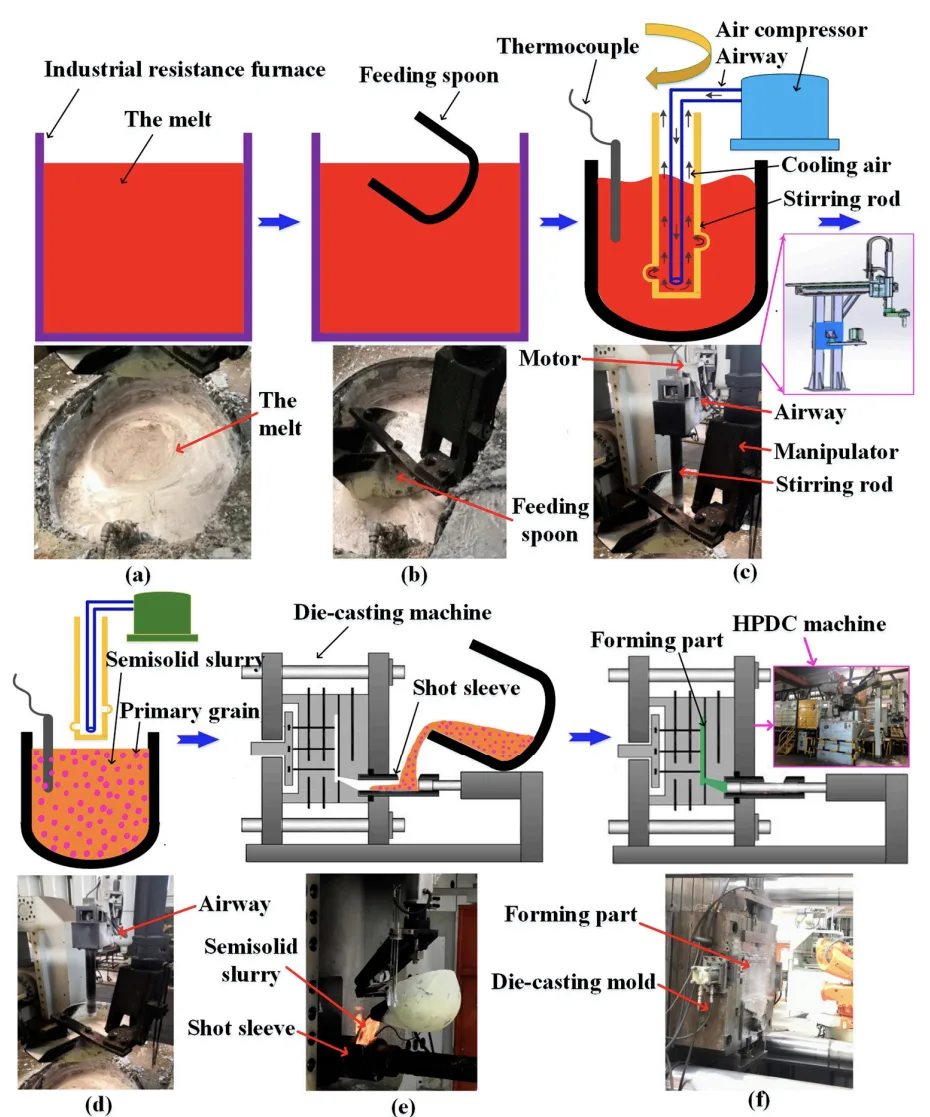 Industrial resistance furnace

The melt

Feeding spoon

Thermocouple

Air compressor

Airway

Cooling air

Stirring rod

The melt

Feeding spoon

Motor

Airway

Manipulator

Stirring rod

(a)

(b)

(c)

Semisolid slurry

Primary grain

Die-casting machine

Shot sleeve

Forming part

HPDC machine

Airway

Semisolid slurry

Shot sleeve

Forming part

Die-casting mold

(d)

(e)

(f)