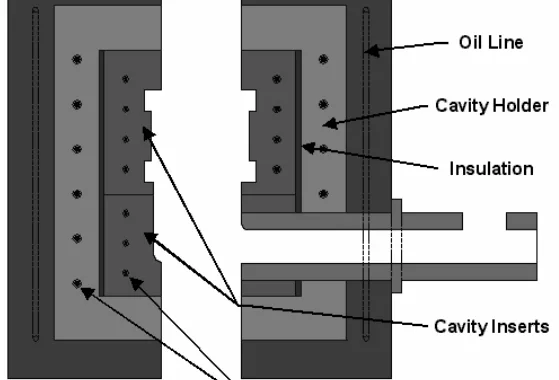 Oil Line
Cavity Holder
Insulation
Cavity Inserts