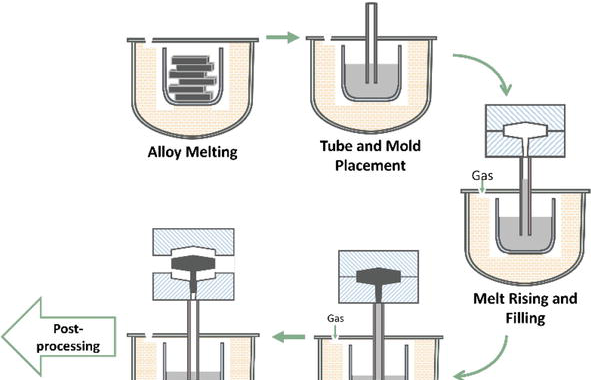 Alloy Melting

Tube and Mold Placement

Gas

Melt Rising and Filling

Gas

Post-processing