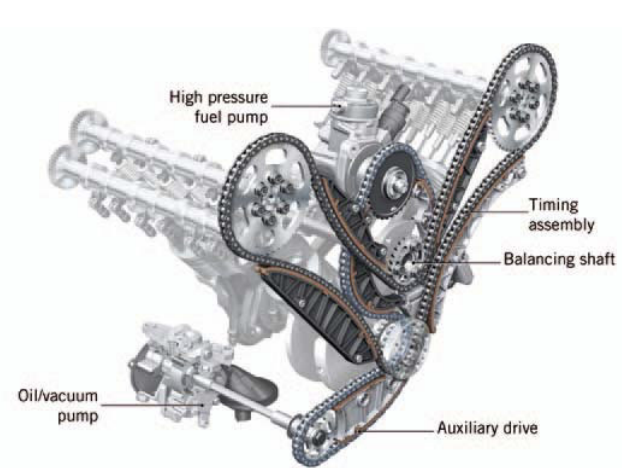 High pressure fuel pump

Timing assembly

Balancing shaft

Oil/vacuum pump

Auxiliary drive