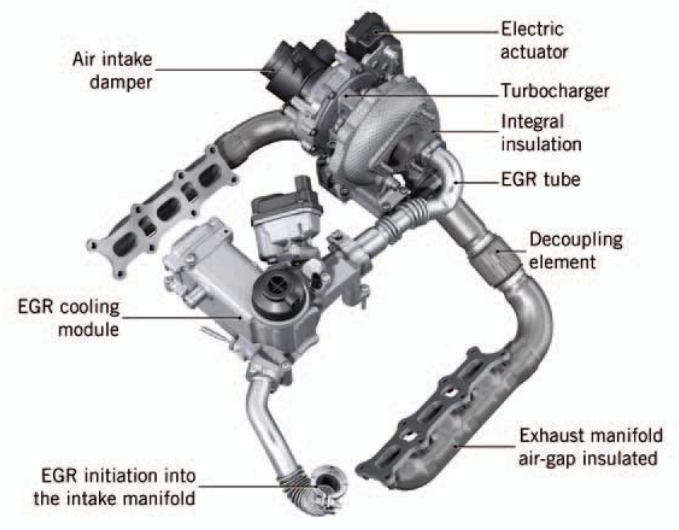 Air intake damper

Electric actuator

Turbocharger

Integral insulation

EGR tube

Decoupling element

EGR cooling module

Exhaust manifold air-gap insulated

EGR initiation into the intake manifold