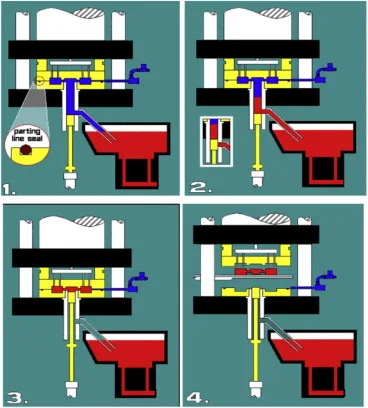 parting line seal

1.

2.

3.

4.