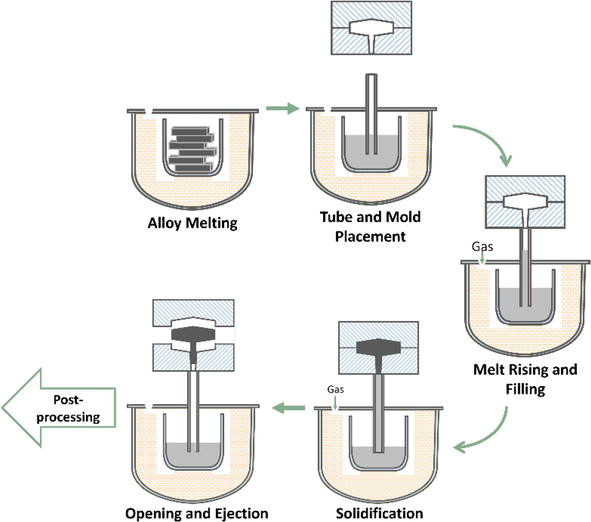 Alloy Melting

Tube and Mold Placement

Gas

Melt Rising and Filling

Gas

Solidification

Opening and Ejection

Post-processing