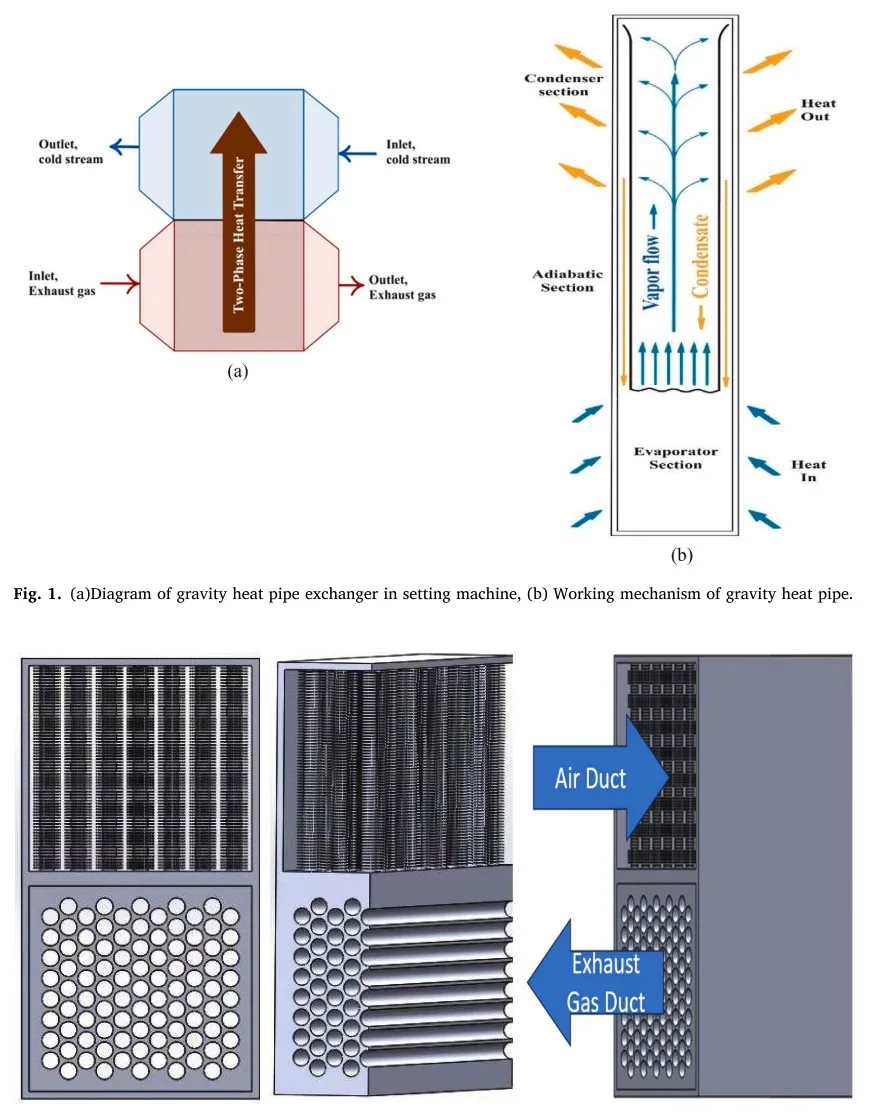 Outlet, cold stream

Inlet, cold stream

Two-Phase Heat Transfer

Inlet, Exhaust gas

Outlet, Exhaust gas

(a)

Condenser section

Heat Out

Adiabatic Section

Vapor flow

Condensate

Evaporator Section

Heat In

(b)

Fig. 1. (a)Diagram of gravity heat pipe exchanger in setting machine, (b) Working mechanism of gravity heat pipe.

Air Duct

Exhaust Gas Duct