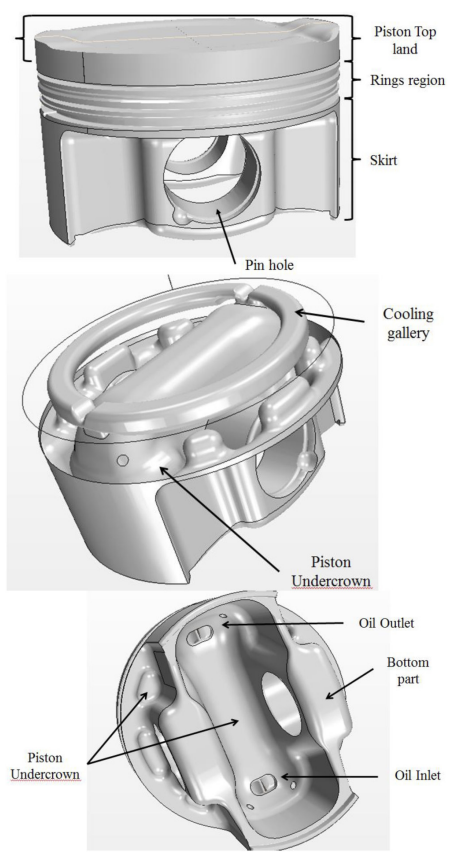 Piston Top land

Rings region

Skirt

Pin hole

Cooling gallery

Piston Undercrown

Oil Outlet

Bottom part

Piston Undercrown

Oil Inlet