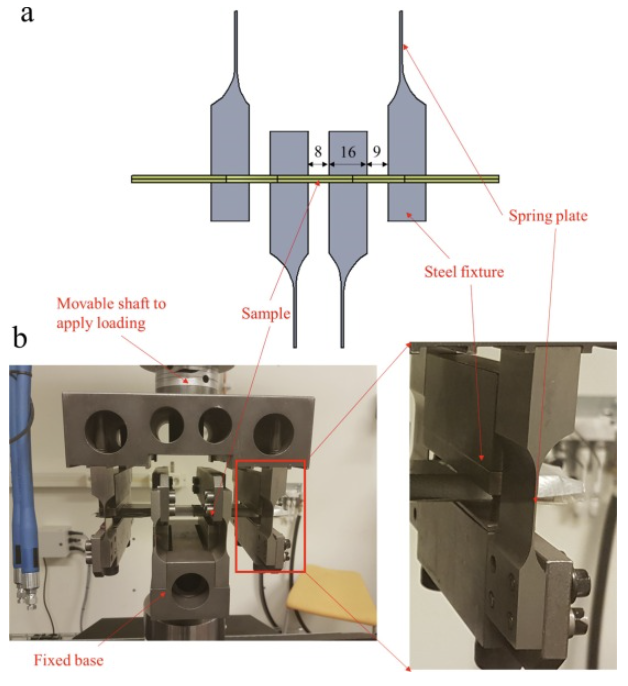 a

8
16
9

Spring plate

Steel fixture

Sample

Movable shaft to apply loading

b

Fixed base