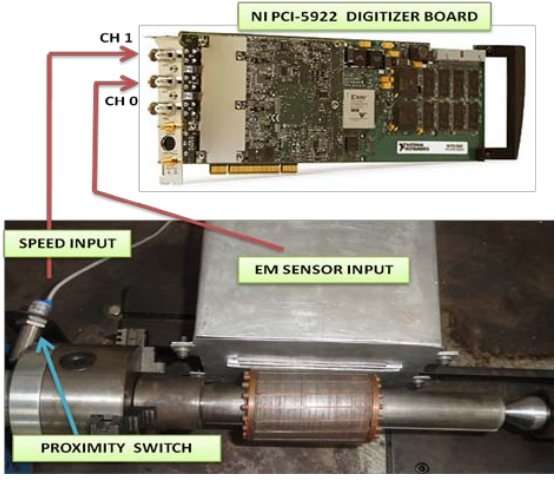 NI PCI-5922 DIGITIZER BOARD

CH 1

CH 0

SPEED INPUT

EM SENSOR INPUT

PROXIMITY SWITCH