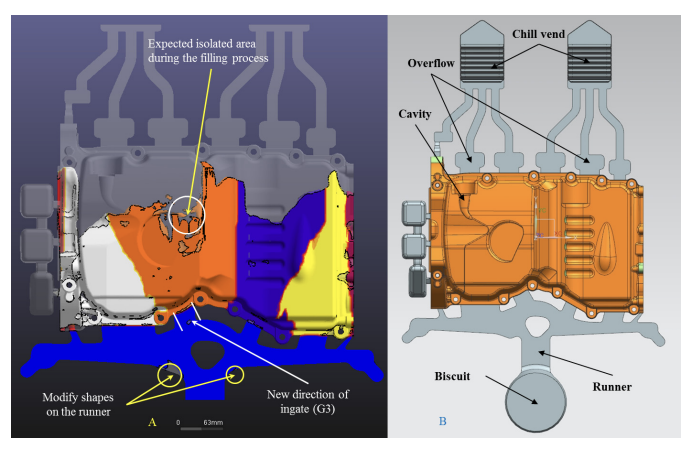 Expected isolated area during the filling process

Modify shapes on the runner

New direction of ingate (G3)

A

0 63mm

Chill vend

Overflow

Cavity

Biscuit

Runner

B