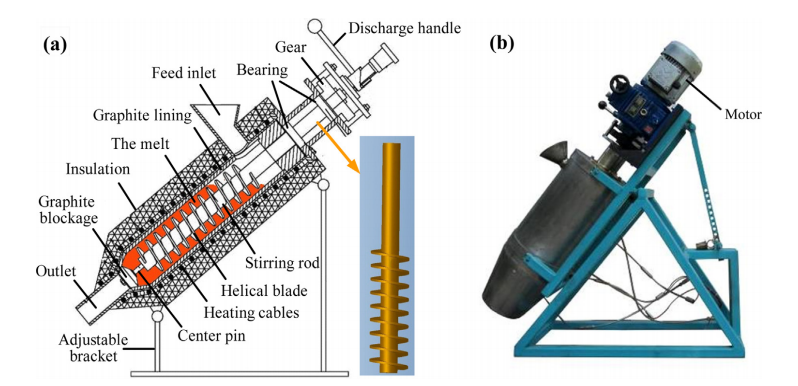 (a)

Discharge handle

Gear

Bearing

Feed inlet

Graphite lining

The melt

Insulation

Graphite blockage

Outlet

Stirring rod

Helical blade

Heating cables

Center pin

Adjustable bracket

(b)

Motor