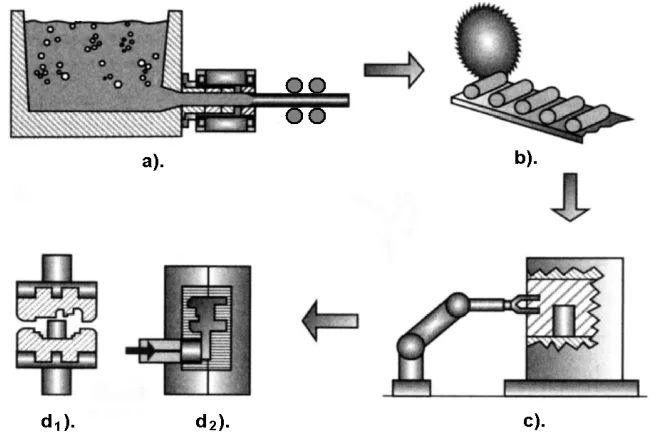 a).

b).

d$_1$).

d$_2$).

c).