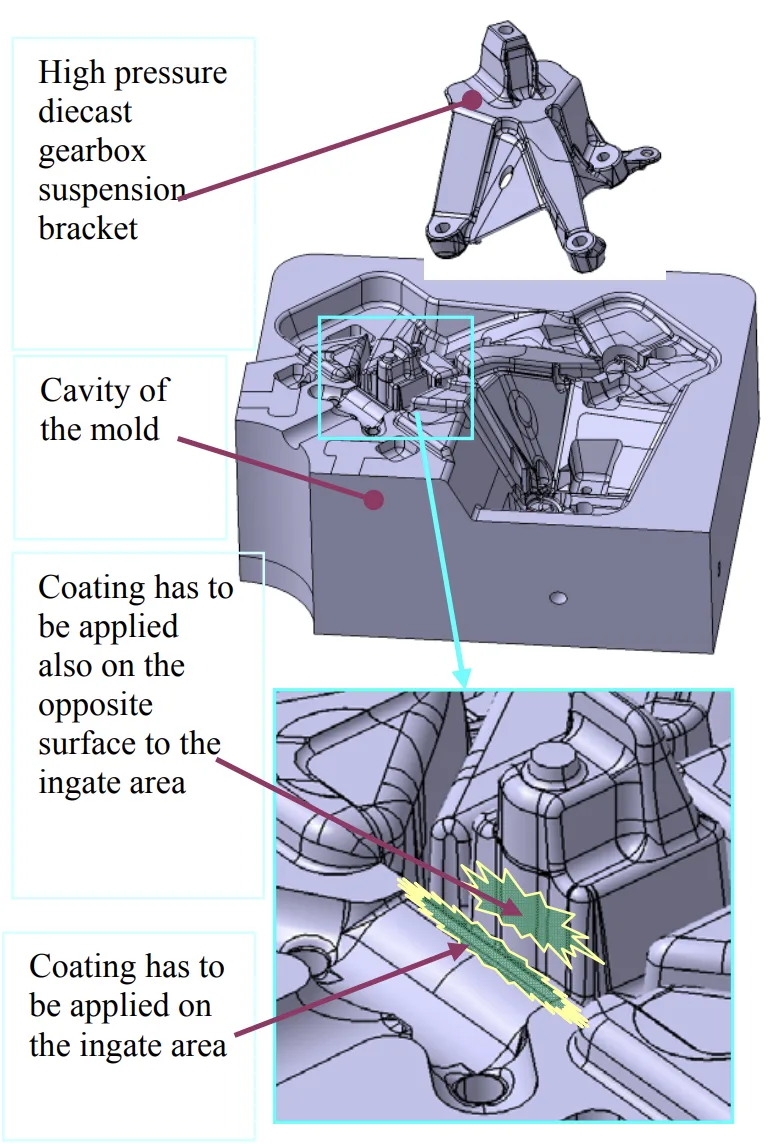 High pressure diecast gearbox suspension bracket

Cavity of the mold

Coating has to be applied also on the opposite surface to the ingate area

Coating has to be applied on the ingate area