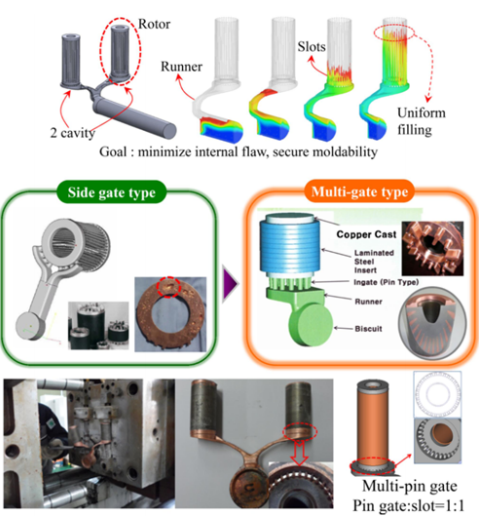 Rotor

Runner

Slots

2 cavity

Uniform filling

Goal : minimize internal flaw, secure moldability

Side gate type

Multi-gate type

Copper Cast

Laminated Steel Insert

Ingate (Pin Type)

Runner

Biscuit

Multi-pin gate
Pin gate:slot=1:1